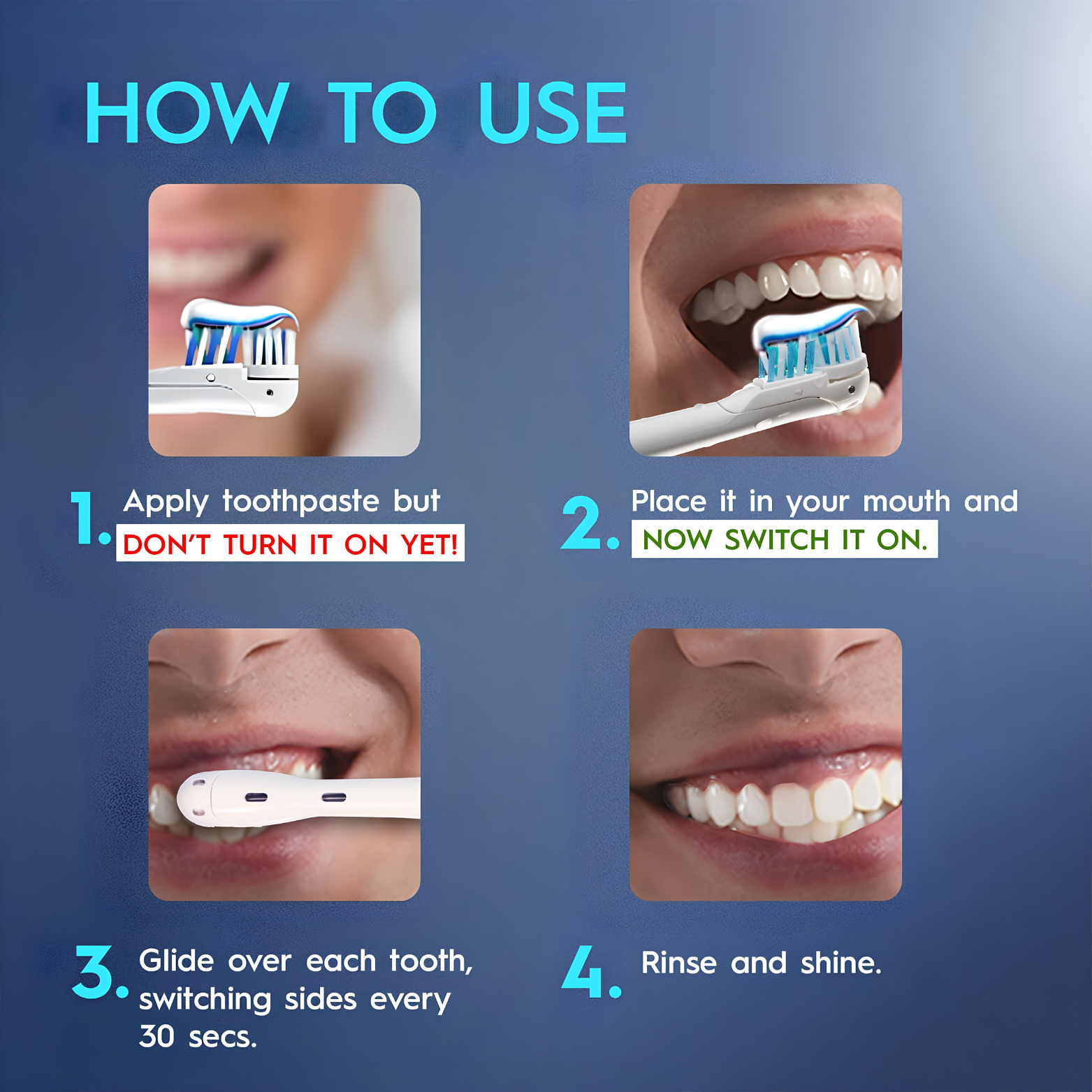 HOW TO USE

1. Apply toothpaste but DON'T TURN IT ON YET!

2. Place it in your mouth and NOW SWITCH IT ON.

3. Glide over each tooth, switching sides every 30 secs.

4. Rinse and shine.